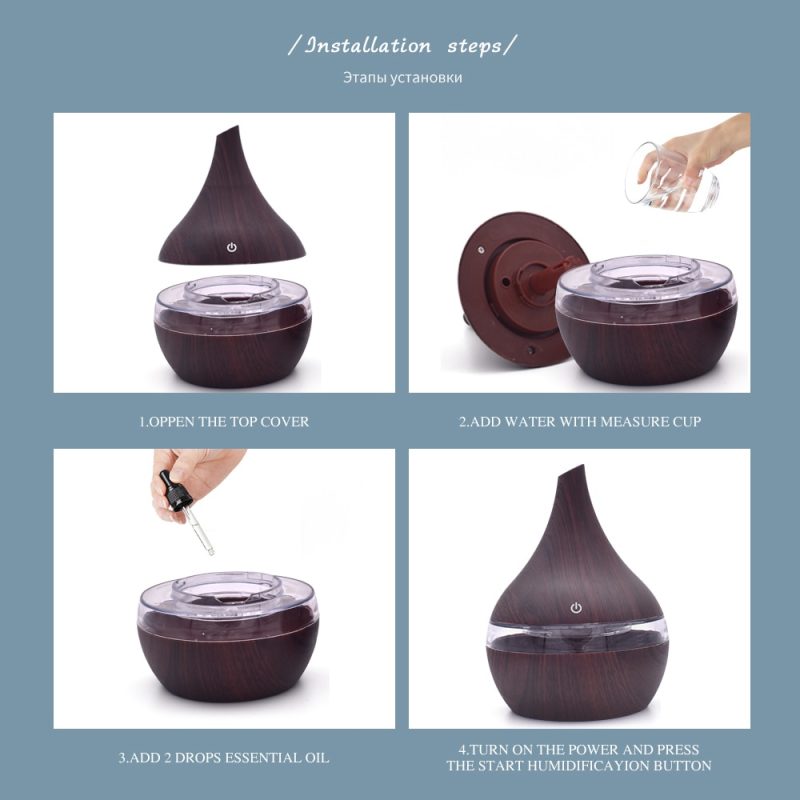 /Installation steps/

Этапы установки

1.OPPEN THE TOP COVER

2.ADD WATER WITH MEASURE CUP

3.ADD 2 DROPS ESSENTIAL OIL

4.TURN ON THE POWER AND PRESS THE START HUMIDIFICAYION BUTTON