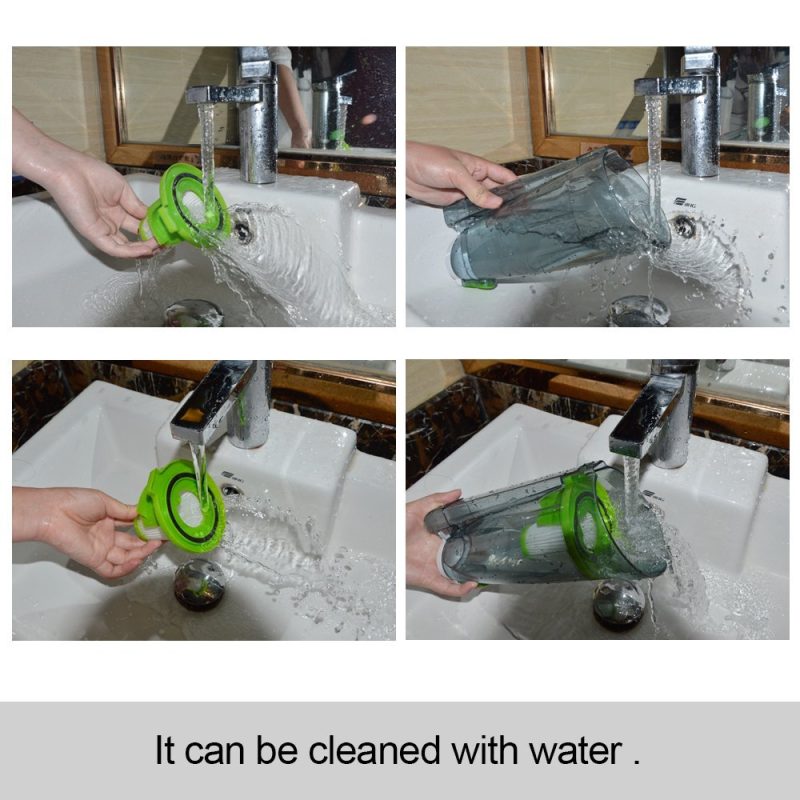 It can be cleaned with water .