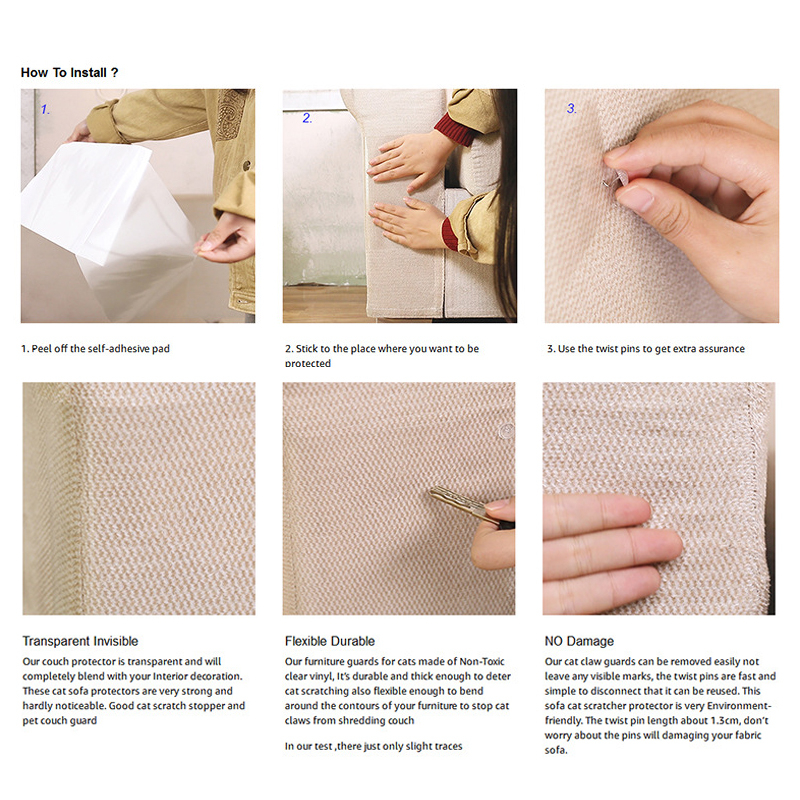 How To Install ?

1.

2.

3.

1. Peel off the self-adhesive pad

2. Stick to the place where you want to be protected

3. Use the twist pins to get extra assurance

Transparent Invisible

Our couch protector is transparent and will completely blend with your Interior decoration. These cat sofa protectors are very strong and hardly noticeable. Good cat scratch stopper and pet couch guard

Flexible Durable

Our furniture guards for cats made of Non-Toxic clear vinyl, It's durable and thick enough to deter cat scratching also flexible enough to bend around the contours of your furniture to stop cat claws from shredding couch

In our test ,there just only slight traces

NO Damage

Our cat claw guards can be removed easily not leave any visible marks, the twist pins are fast and simple to disconnect that it can be reused. This sofa cat scratcher protector is very Environment-friendly. The twist pin length about 1.3cm, don't worry about the pins will damaging your fabric sofa.