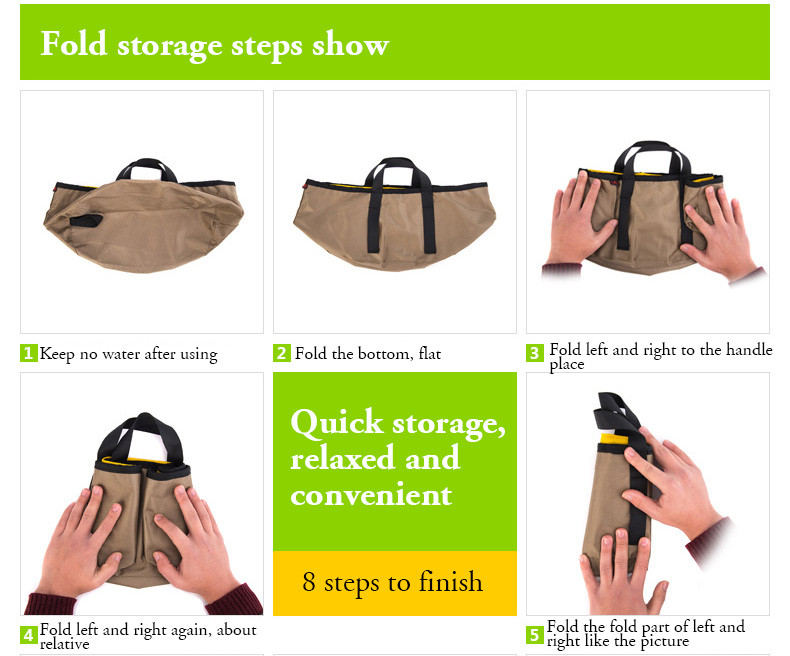 Fold storage steps show

1 Keep no water after using

2 Fold the bottom, flat

3 Fold left and right to the handle place

Quick storage, relaxed and convenient

8 steps to finish

4 Fold left and right again, about relative

5 Fold the fold part of left and right like the picture