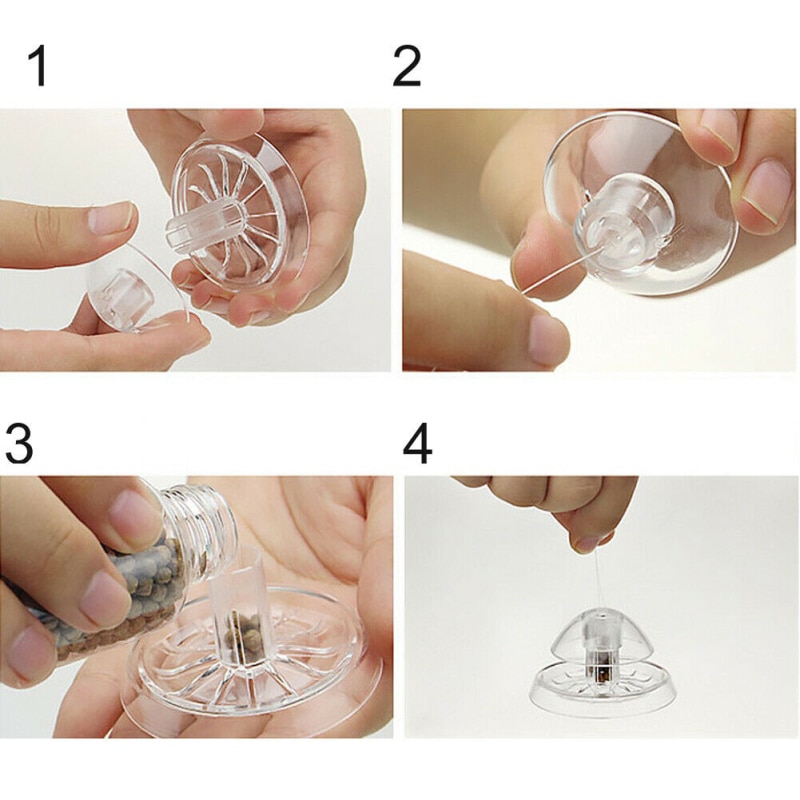 1
2
3
4