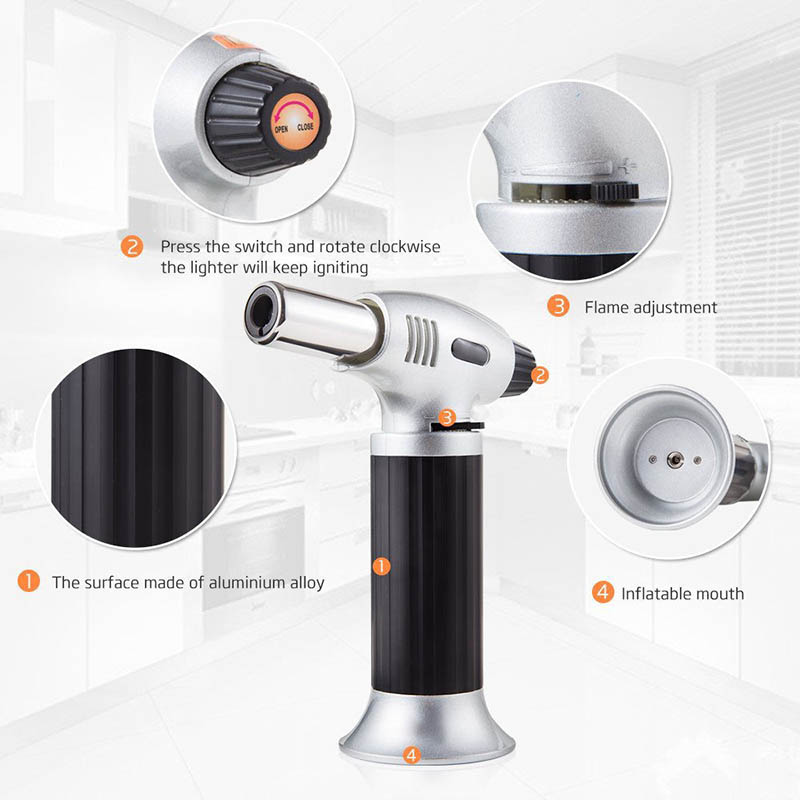 OPEN CLOSE

2 Press the switch and rotate clockwise the lighter will keep igniting

3 Flame adjustment

2

3

1 The surface made of aluminium alloy

1

4 Inflatable mouth

4