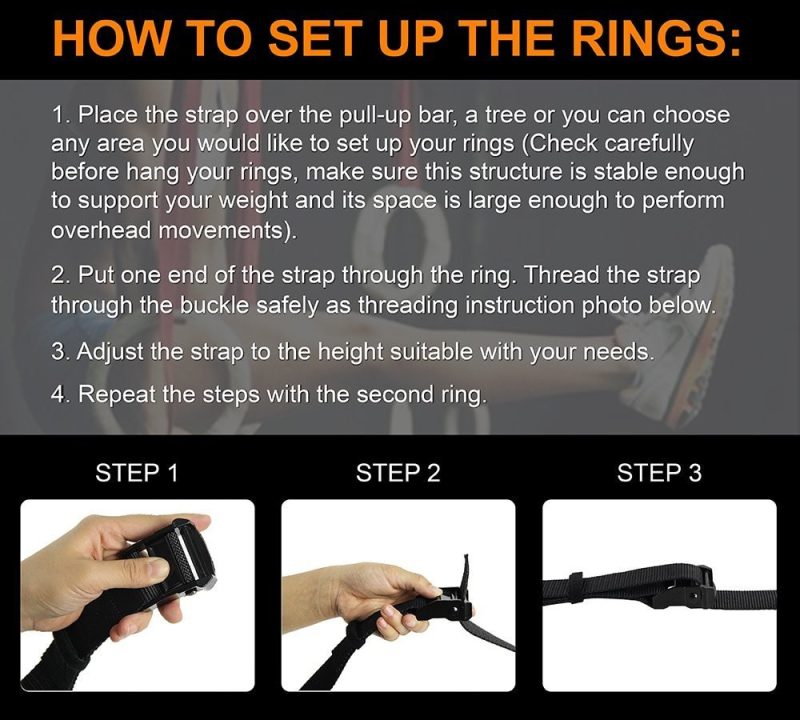 HOW TO SET UP THE RINGS:

1. Place the strap over the pull-up bar, a tree or you can choose any area you would like to set up your rings (Check carefully before hang your rings, make sure this structure is stable enough to support your weight and its space is large enough to perform overhead movements).

2. Put one end of the strap through the ring. Thread the strap through the buckle safely as threading instruction photo below.

3. Adjust the strap to the height suitable with your needs.

4. Repeat the steps with the second ring.

STEP 1

STEP 2

STEP 3