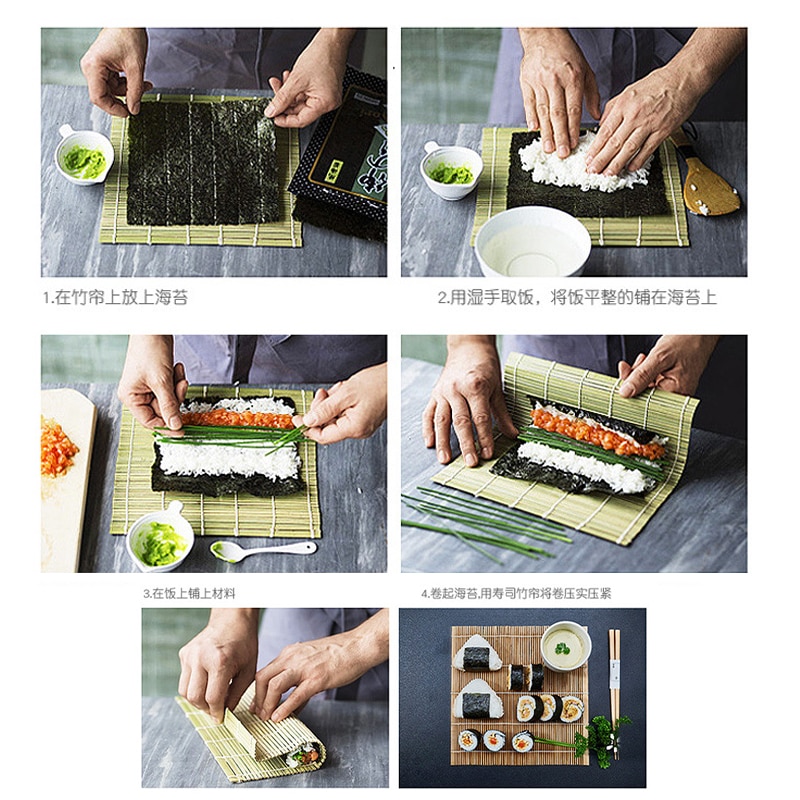 1.在竹帘上放上海苔

2.用湿手取饭，将饭平整的铺在海苔上

3.在饭上铺上材料

4.卷起海苔,用寿司竹帘将卷压实压紧